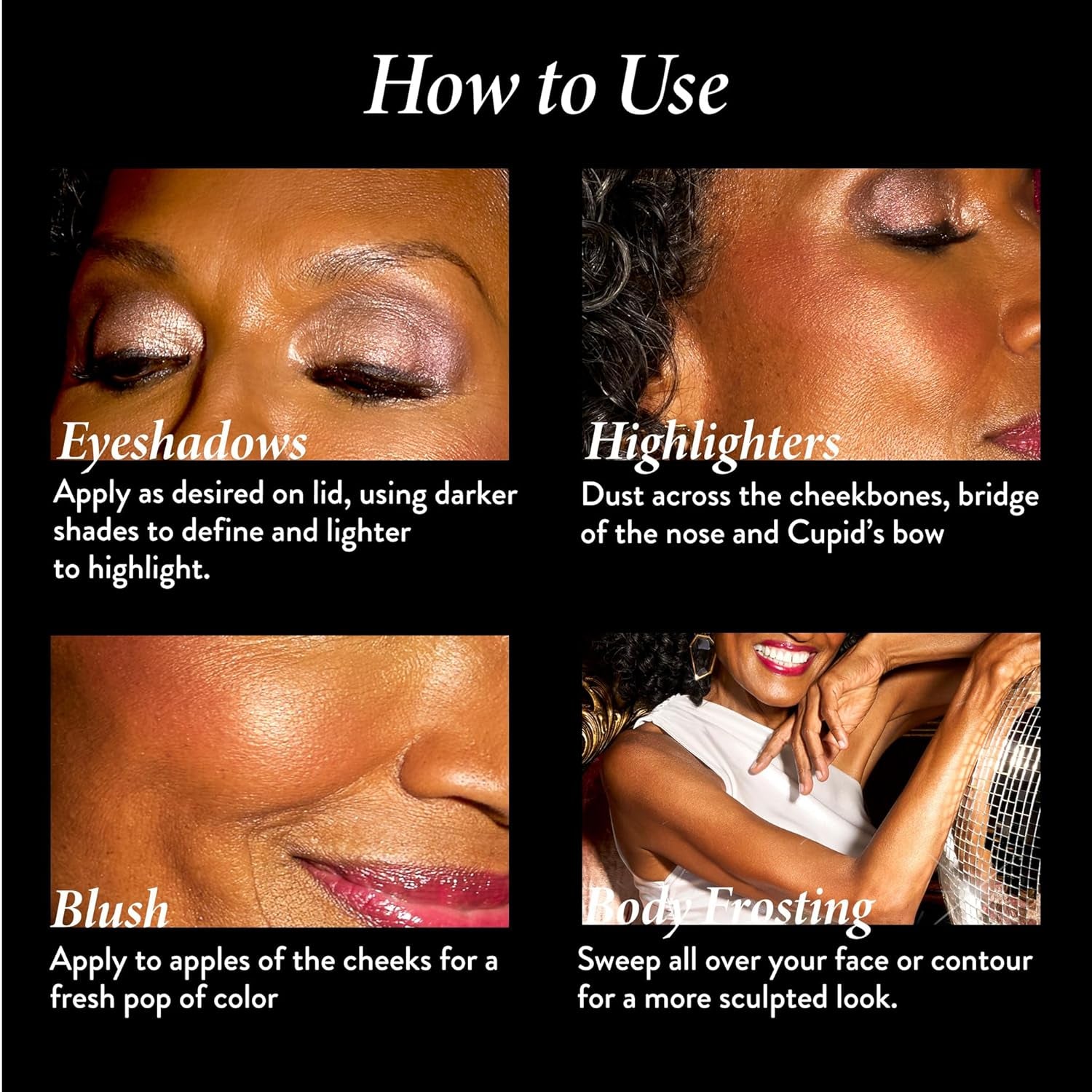 How to Use

Eyeshadows
Apply as desired on lid, using darker shades to define and lighter to highlight.

Highlighters
Dust across the cheekbones, bridge of the nose and Cupid's bow

Blush
Apply to apples of the cheeks for a fresh pop of color

Body Frosting
Sweep all over your face or contour for a more sculpted look.